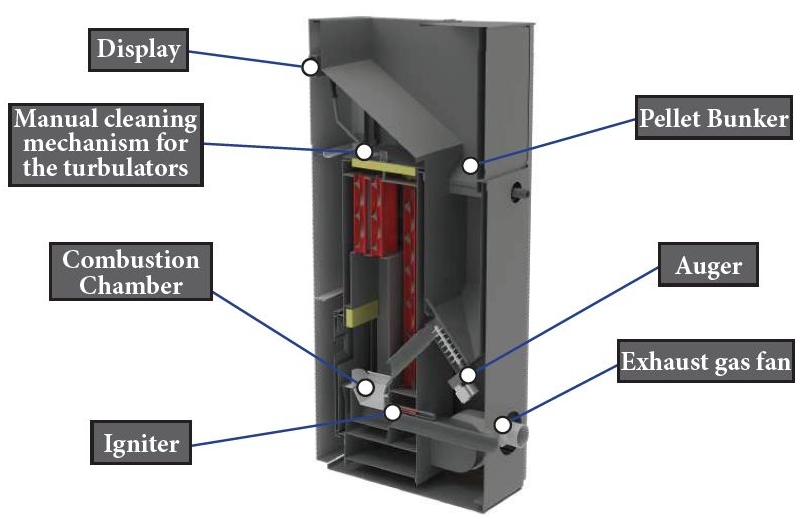 Display

Manual cleaning mechanism for the turbulators

Combustion Chamber

Igniter

Pellet Bunker

Auger

Exhaust gas fan